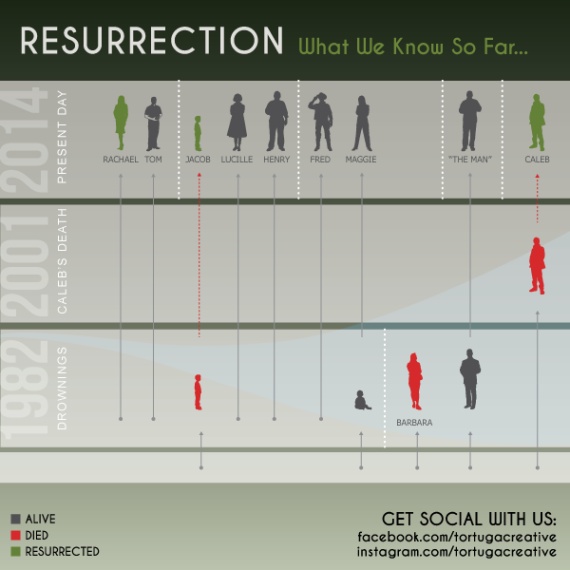 RESURRECTION What We Know So Far...

2014 PRESENT DAY

RACHAEL TOM JACOB LUCILLE HENRY FRED MAGGIE "THE MAN" CALEB

2001 CALEB'S DEATH

1982 DROWNINGS

BARBARA

ALIVE
DIED
RESURRECTED

GET SOCIAL WITH US:
facebook.com/tortugacreative
instagram.com/tortugacreative